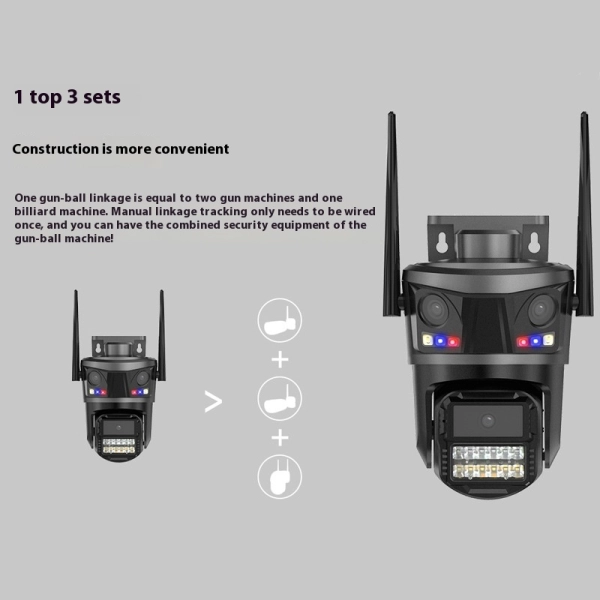 1 top 3 sets

Construction is more convenient

One gun-ball linkage is equal to two gun machines and one billiard machine. Manual linkage tracking only needs to be wired once, and you can have the combined security equipment of the gun-ball machine!

>

+

+