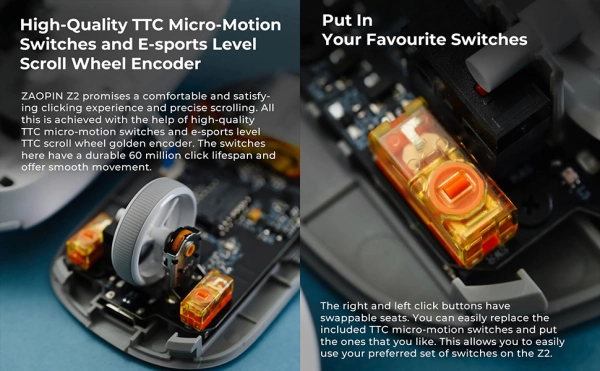 High-Quality TTC Micro-Motion Switches and E-sports Level Scroll Wheel Encoder

ZAOPIN Z2 promises a comfortable and satisfying clicking experience and precise scrolling. All this is achieved with the help of high-quality TTC micro-motion switches and e-sports level TTC scroll wheel golden encoder. The switches here have a durable 60 million click lifespan and offer smooth movement.

Put In Your Favourite Switches

The right and left click buttons have swappable seats. You can easily replace the included TTC micro-motion switches and put the ones that you like. This allows you to easily use your preferred set of switches on the Z2.